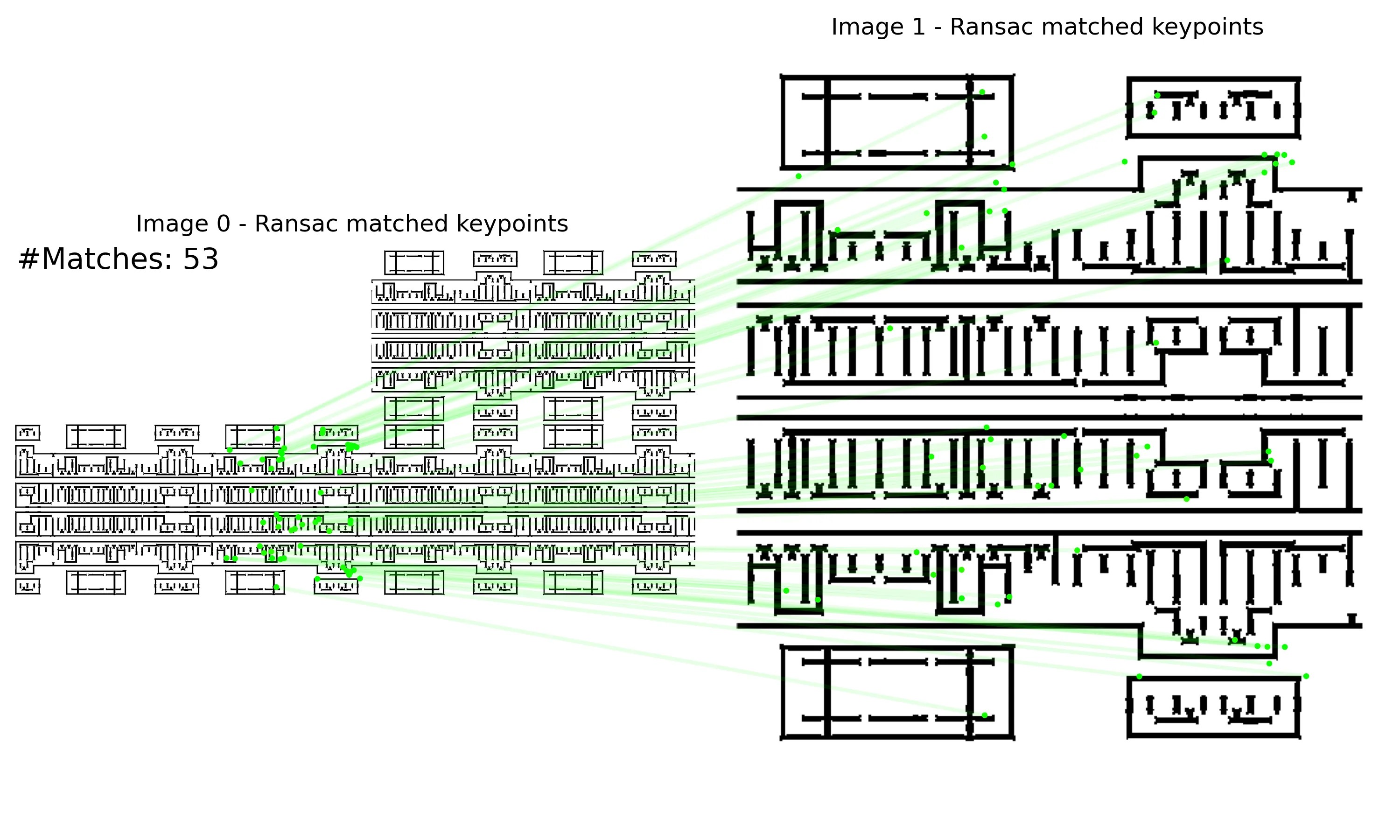 Image 1 - Ransac matched keypoints

Image 0 - Ransac matched keypoints

#Matches: 53